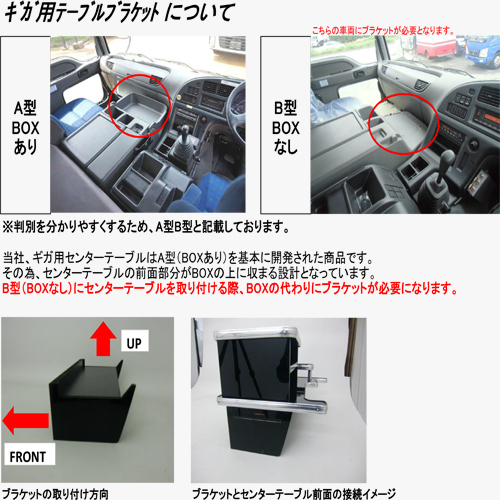 ギガ用テーブルブラケット について

A型
BOX
あり

こちらの車両にブラケットが必要となります。

B型
BOX
なし

※判別を分かりやすくするため、A型B型と記載しております。

当社、ギガ用センターテーブルはA型(BOXあり)を基本に開発された商品です。
その為、センターテーブルの前面部分がBOXの上に収まる設計となっています。
B型(BOXなし)にセンターテーブルを取り付ける際、BOXの代わりにブラケットが必要になります。

UP

FRONT

ブラケットの取り付け方向

ブラケットとセンターテーブル前面の接続イメージ