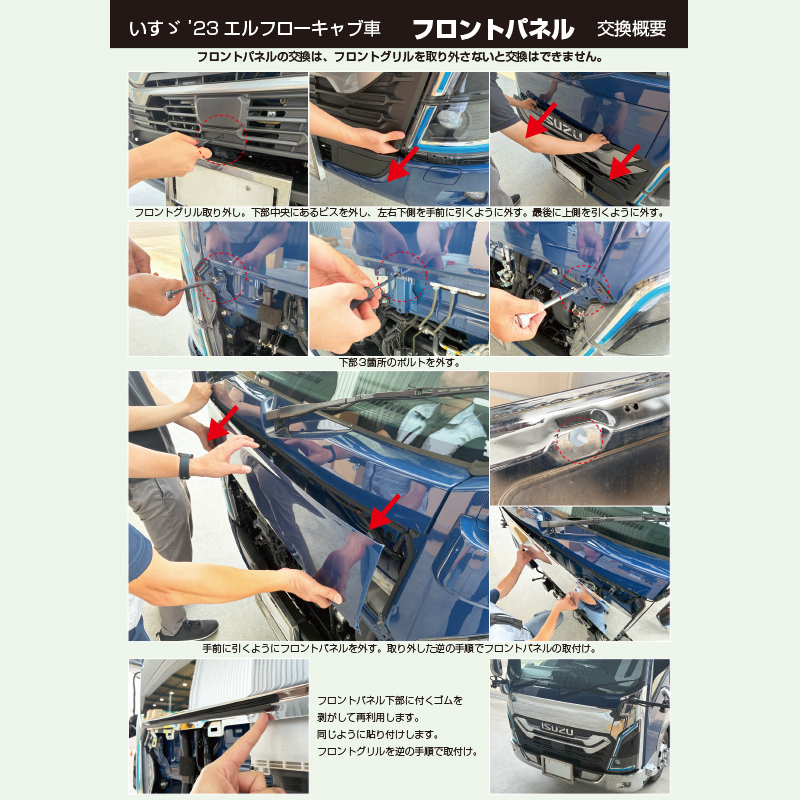 いすゞ '23 エルフローキャブ車　フロントパネル　交換概要

フロントパネルの交換は、フロントグリルを取り外さないと交換はできません。

ISUZU

フロントグリル取り外し。下部中央にあるビスを外し、左右下側を手前に引くように外す。最後に上側を引くように外す。

下部３箇所のボルトを外す。

手前に引くようにフロントパネルを外す。取り外した逆の手順でフロントパネルの取付け。

フロントパネル下部に付くゴムを剥がして再利用します。
同じように貼り付けします。
フロントグリルを逆の手順で取付け。

ISUZU