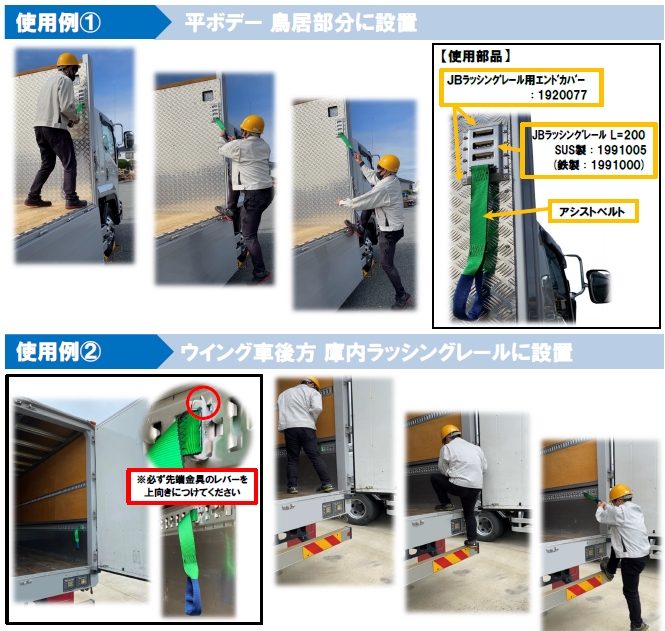 使用例①

平ボデー 鳥居部分に設置

【使用部品】

JBラッシングレール用エンドカバー
：1920077

JBラッシングレール L=200
SUS製：1991005
（鉄製：1991000）

アシストベルト

使用例②

ウイング車後方 庫内ラッシングレールに設置

※必ず先端金具のレバーを上向きにつけてください