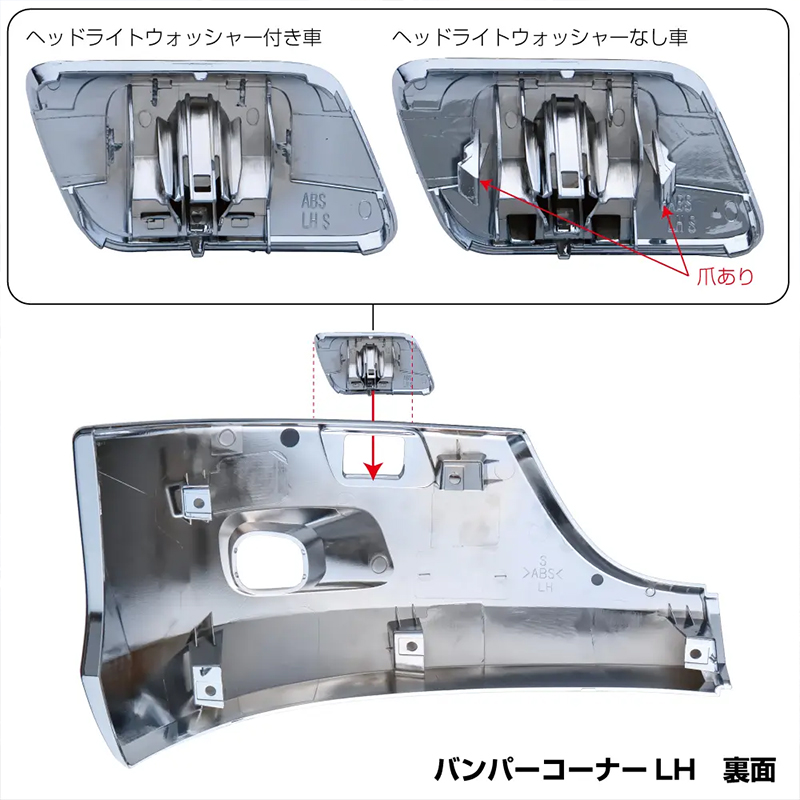 ヘッドライトウォッシャー付き車

ABS
LH S

ヘッドライトウォッシャーなし車

ABS
LH S

爪あり

S
>ABS<
LH

バンパーコーナー LH　裏面