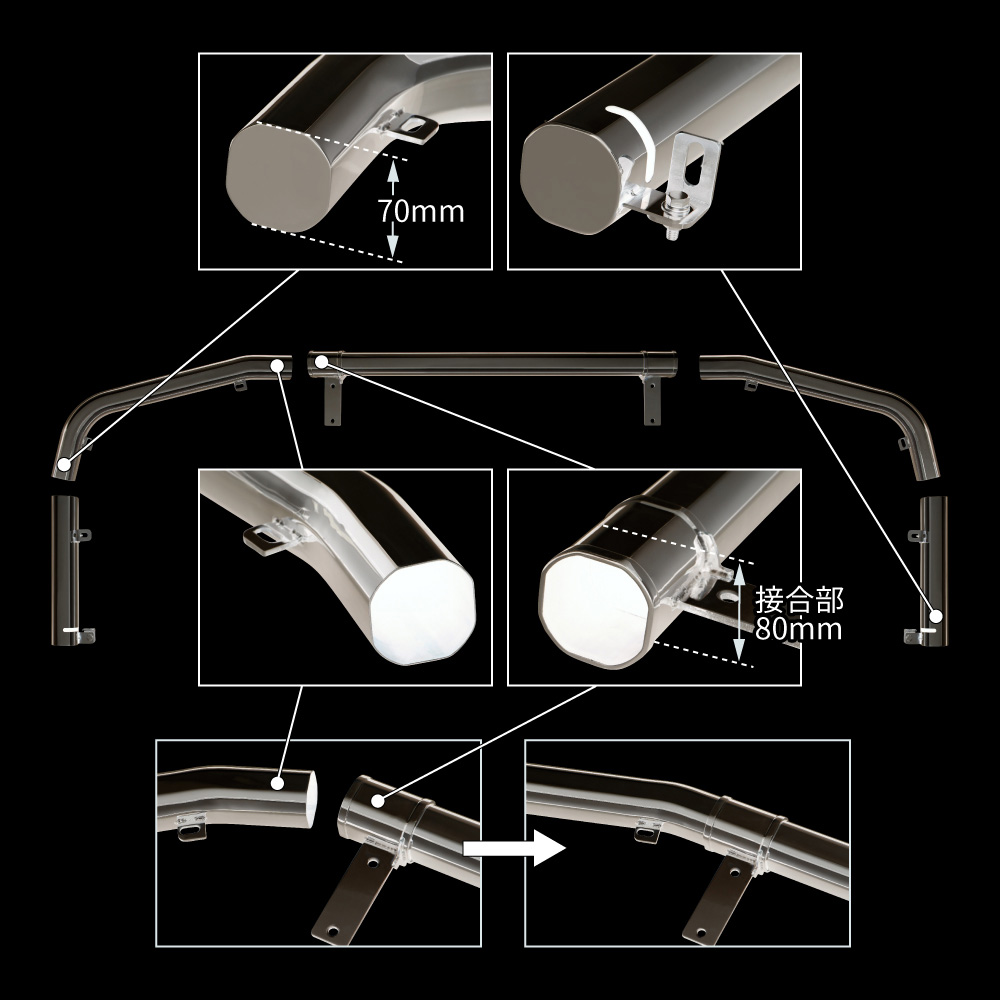 70mm

接合部
80mm